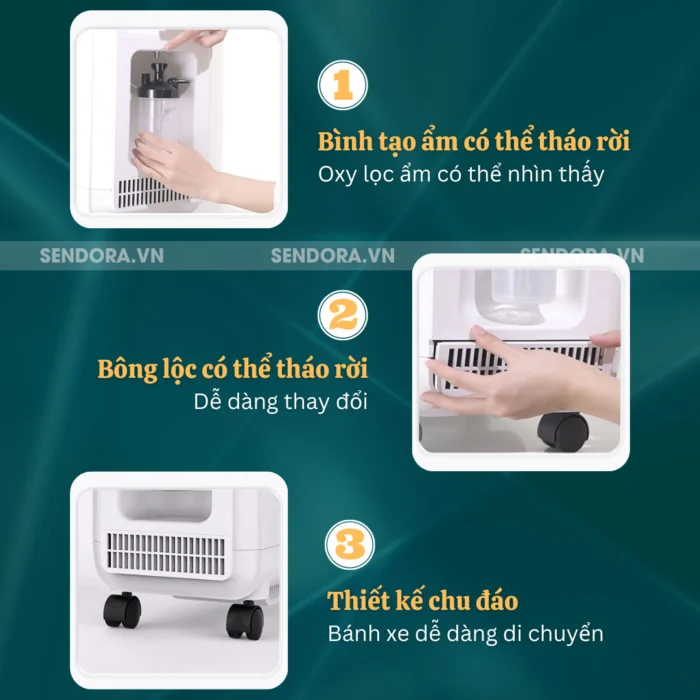 1

Bình tạo ẩm có thể tháo rời
Oxy lọc ẩm có thể nhìn thấy

SENDORA.VN SENDORA.VN SENDORA.VN

2

Bông lọc có thể tháo rời
Dễ dàng thay đổi

3

Thiết kế chu đáo
Bánh xe dễ dàng di chuyển